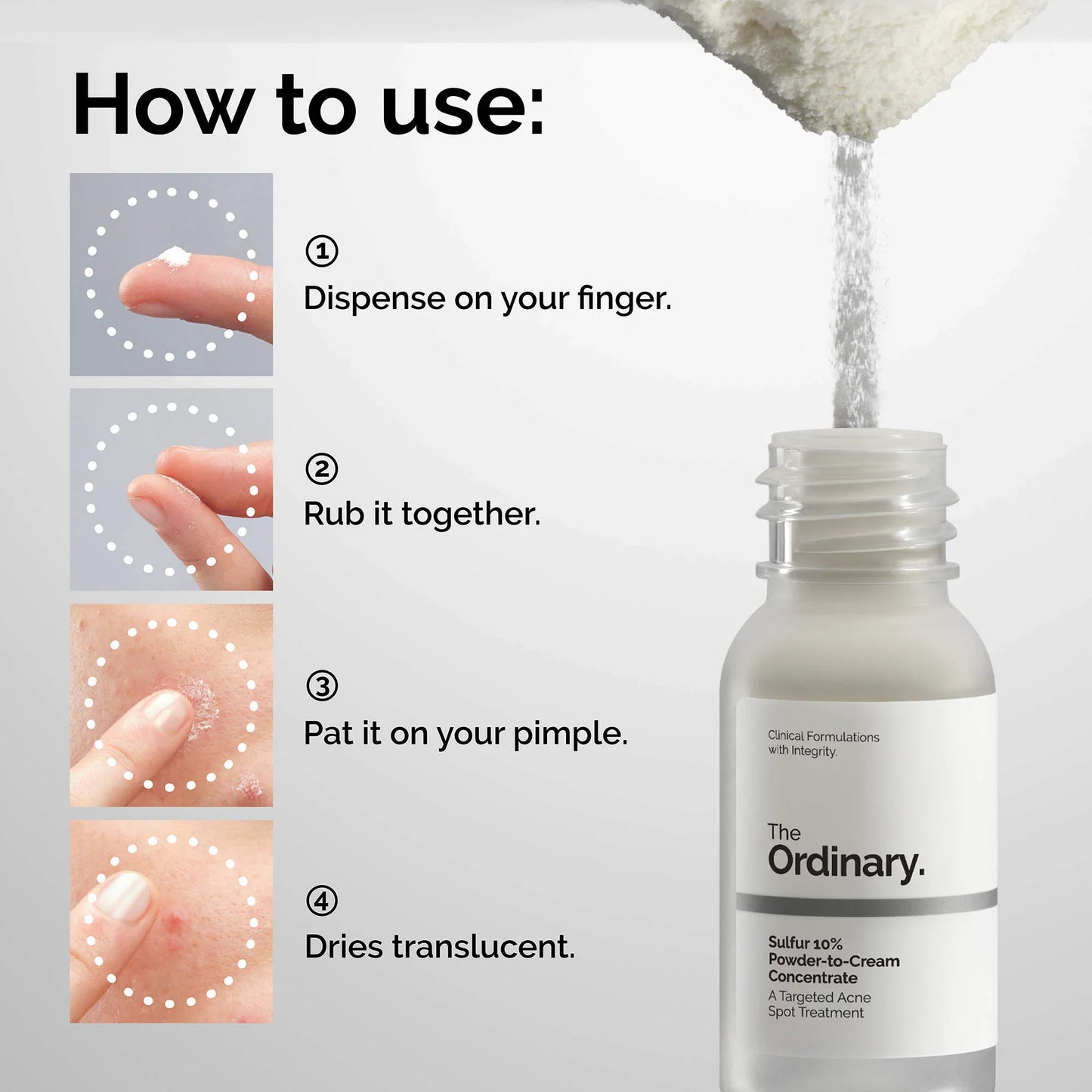 How to use:

①
Dispense on your finger.

②
Rub it together.

③
Pat it on your pimple.

④
Dries translucent.

Clinical Formulations with Integrity.

The Ordinary.

Sulfur 10% Powder-to-Cream Concentrate
A Targeted Acne Spot Treatment